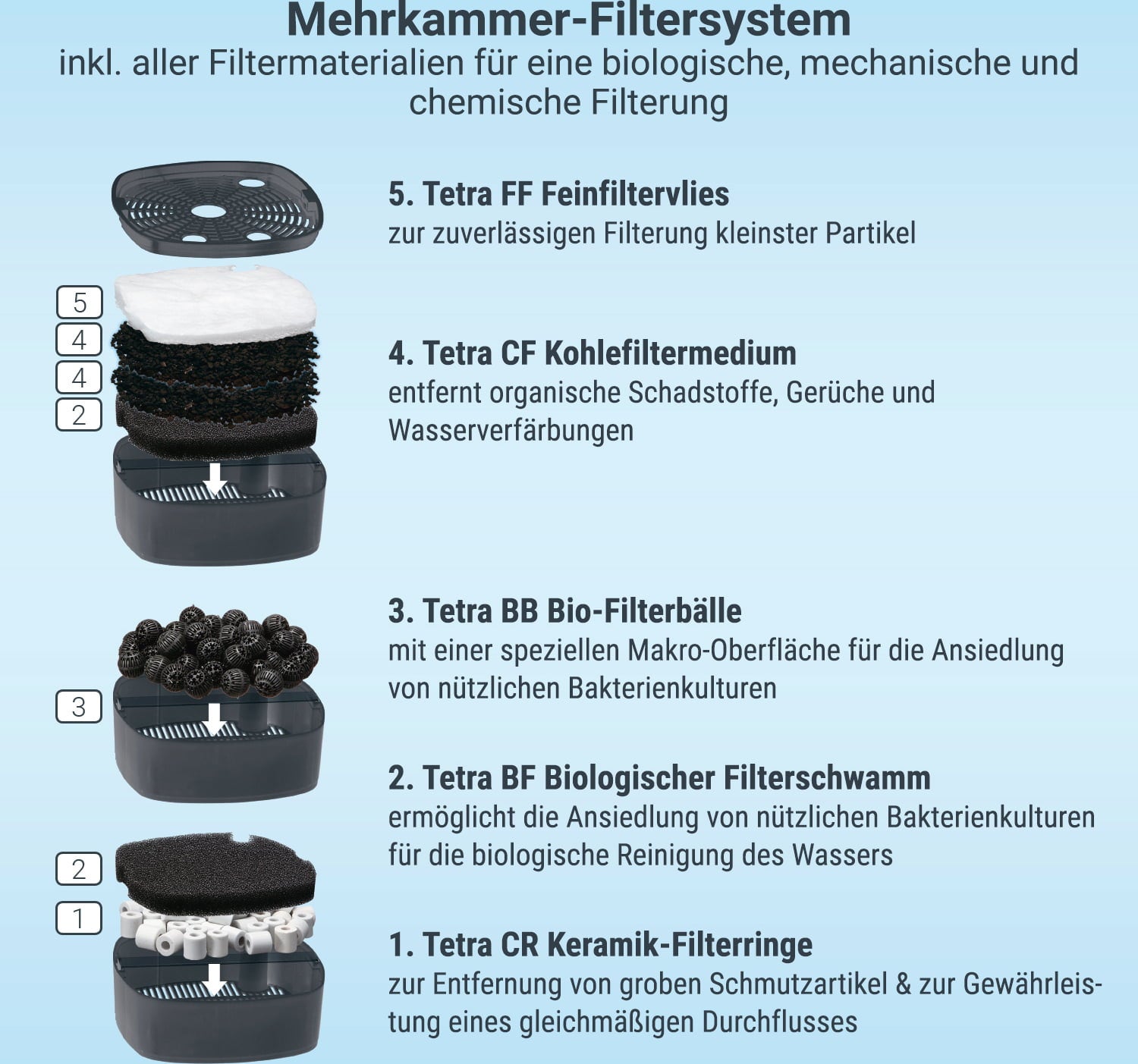 Mehrkammer-Filtersystem
inkl. aller Filtermaterialien für eine biologische, mechanische und chemische Filterung

5
4
4
2

5. Tetra FF Feinfiltervlies
zur zuverlässigen Filterung kleinster Partikel

4. Tetra CF Kohlefiltermedium
entfernt organische Schadstoffe, Gerüche und Wasserverfärbungen

3

3. Tetra BB Bio-Filterbälle
mit einer speziellen Makro-Oberfläche für die Ansiedlung von nützlichen Bakterienkulturen

2. Tetra BF Biologischer Filterschwamm
ermöglicht die Ansiedlung von nützlichen Bakterienkulturen für die biologische Reinigung des Wassers

2
1

1. Tetra CR Keramik-Filterringe
zur Entfernung von groben Schmutzartikel & zur Gewährleistung eines gleichmäßigen Durchflusses