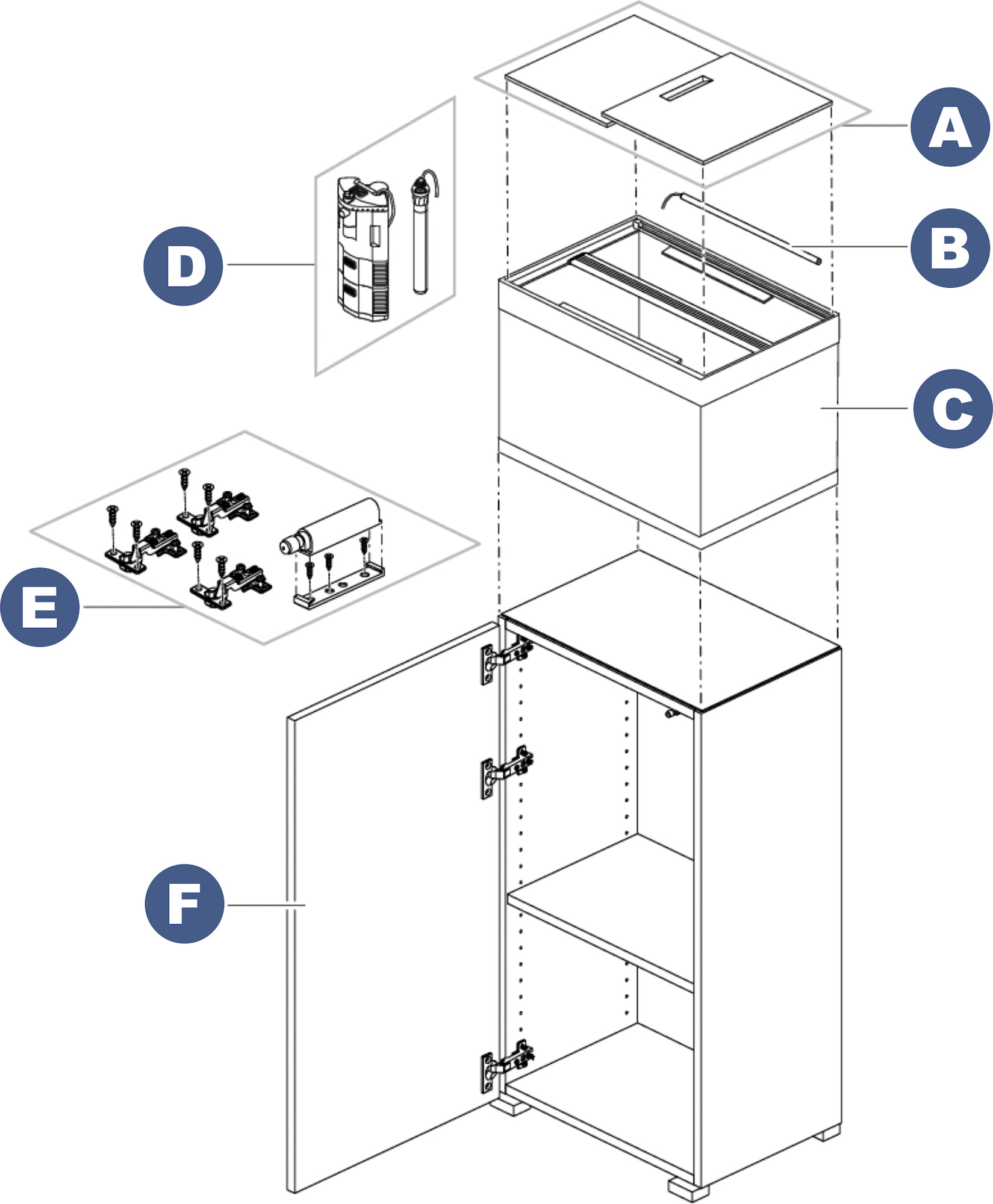 A

B

D

C

E

F