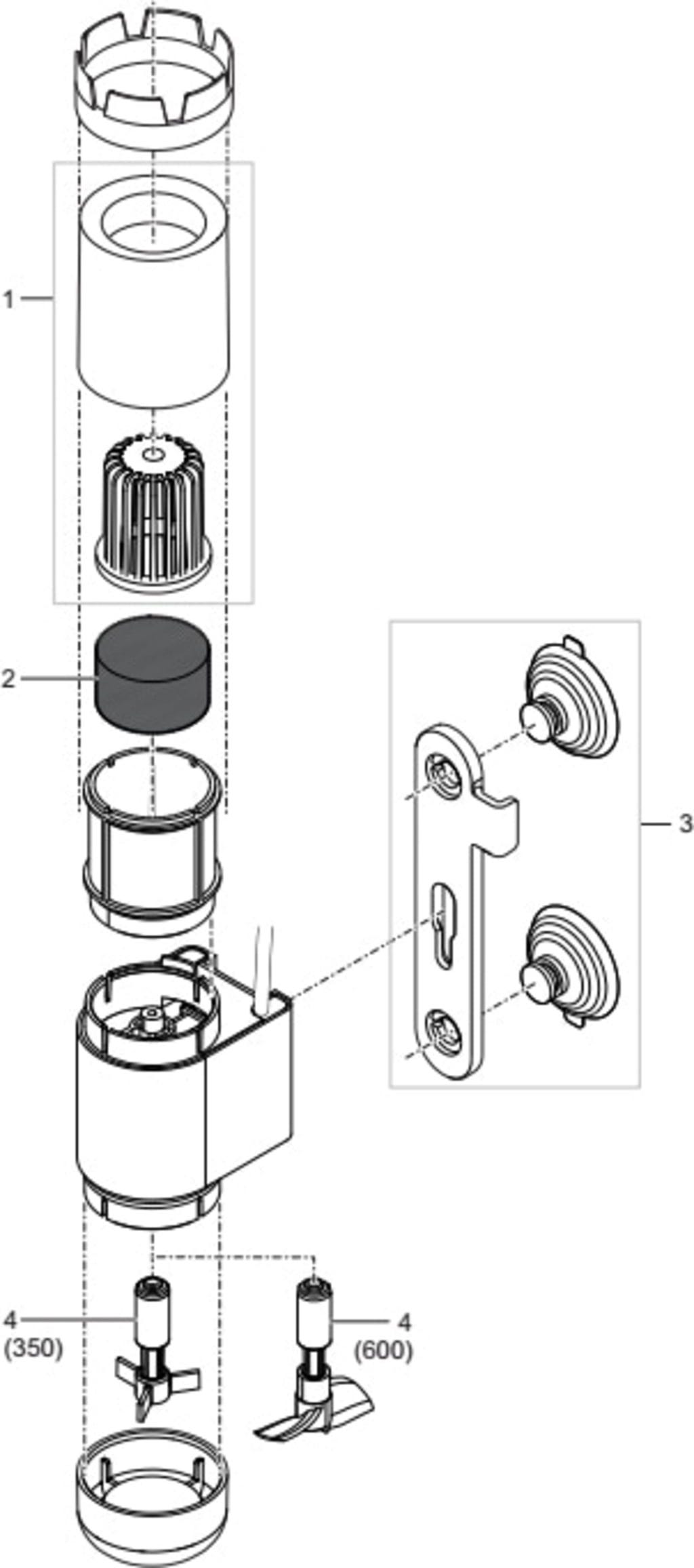 1

2

3

4
(350)

4
(600)