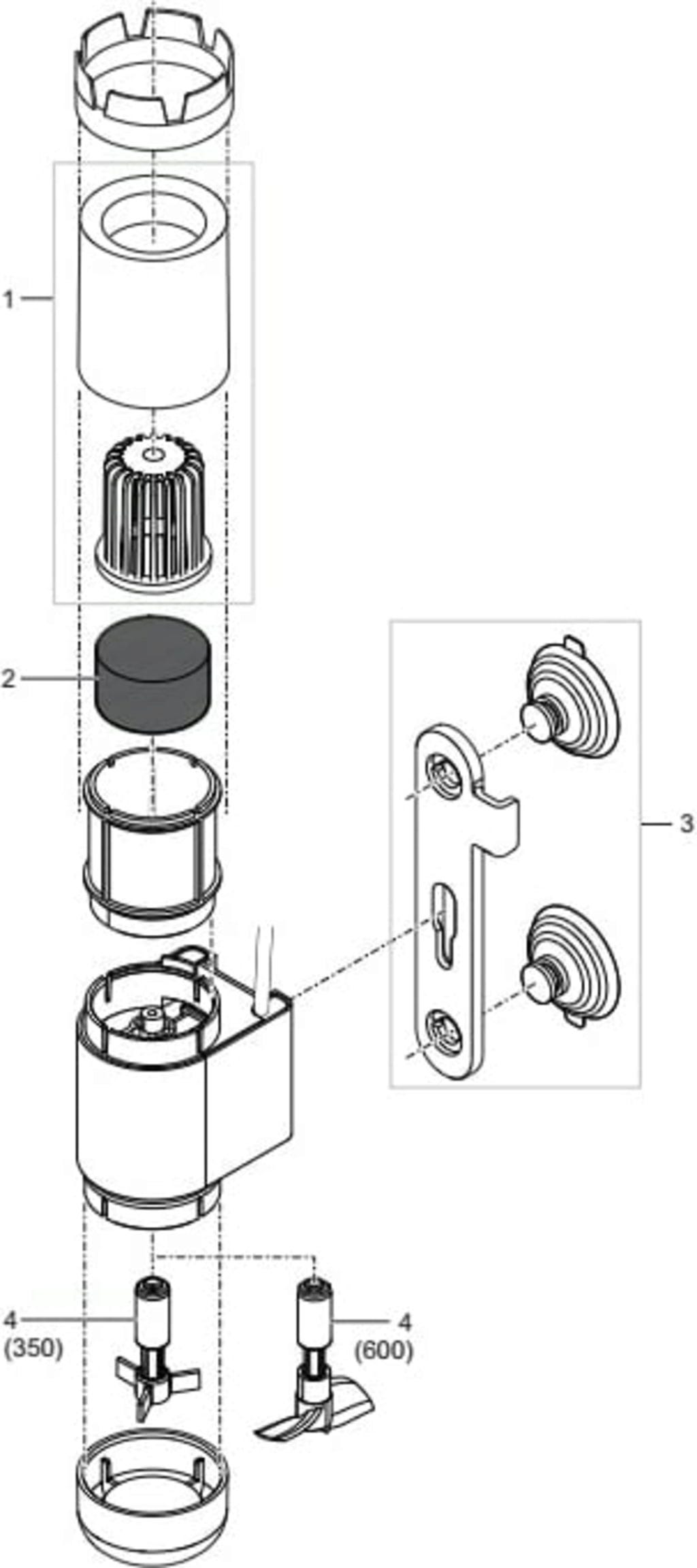 1
2
3
4
(350)
4
(600)