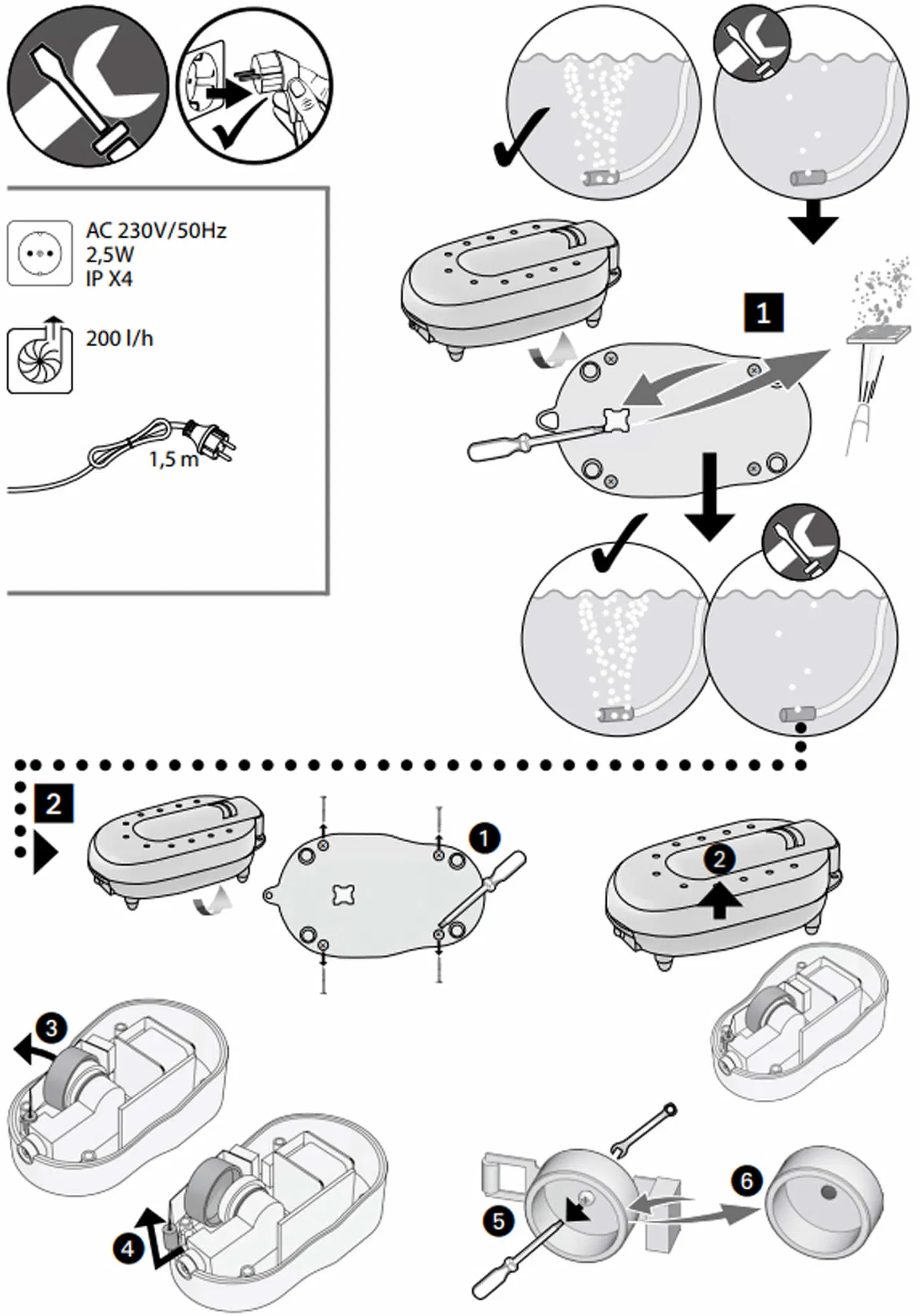 AC 230V/50Hz
2,5W
IP X4

200 l/h

1,5 m

1

2

1

2

3

4

5

6