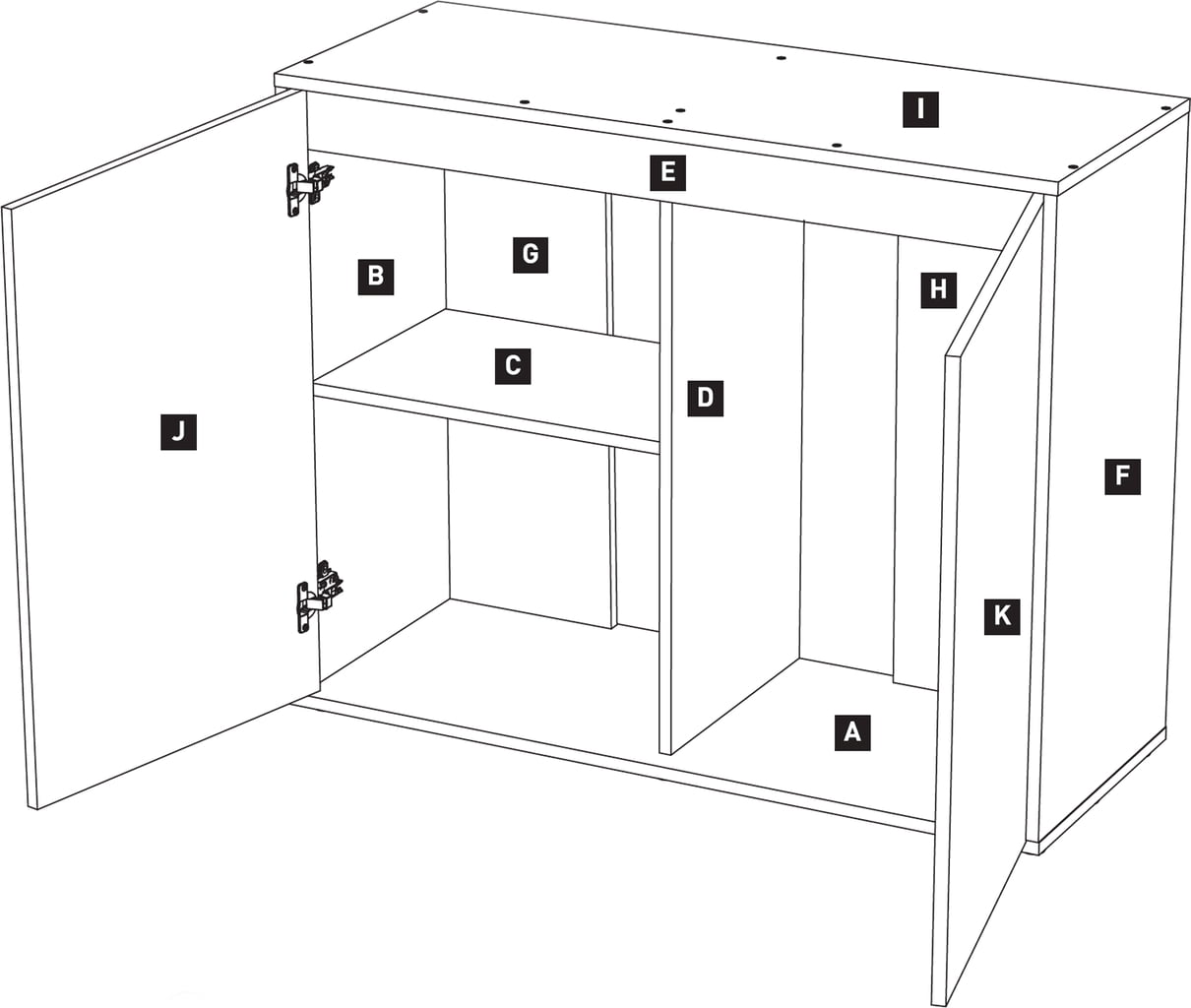 I
E
B
G
H
C
D
J
F
K
A