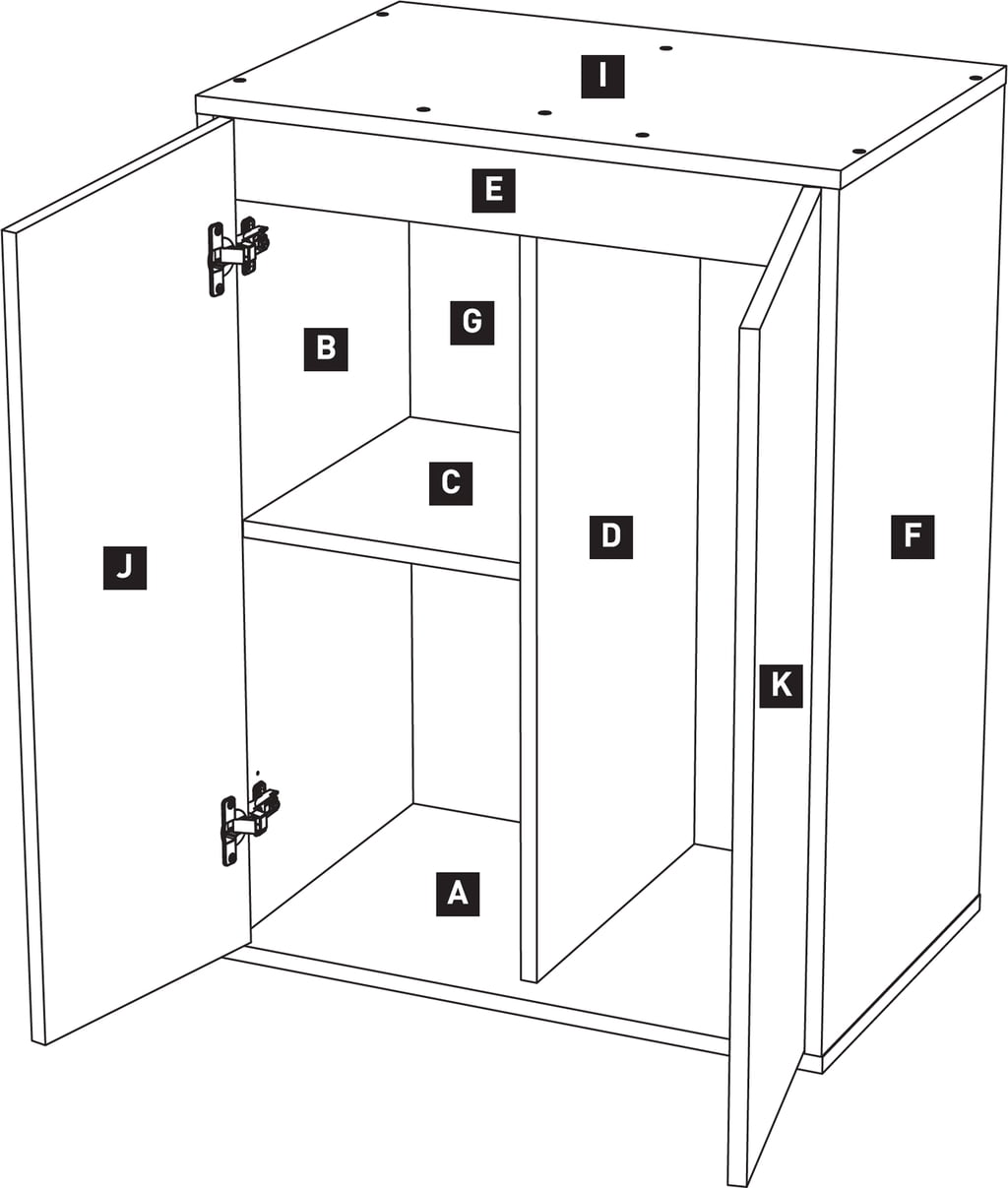 I
E
B
G
C
D
F
J
K
A