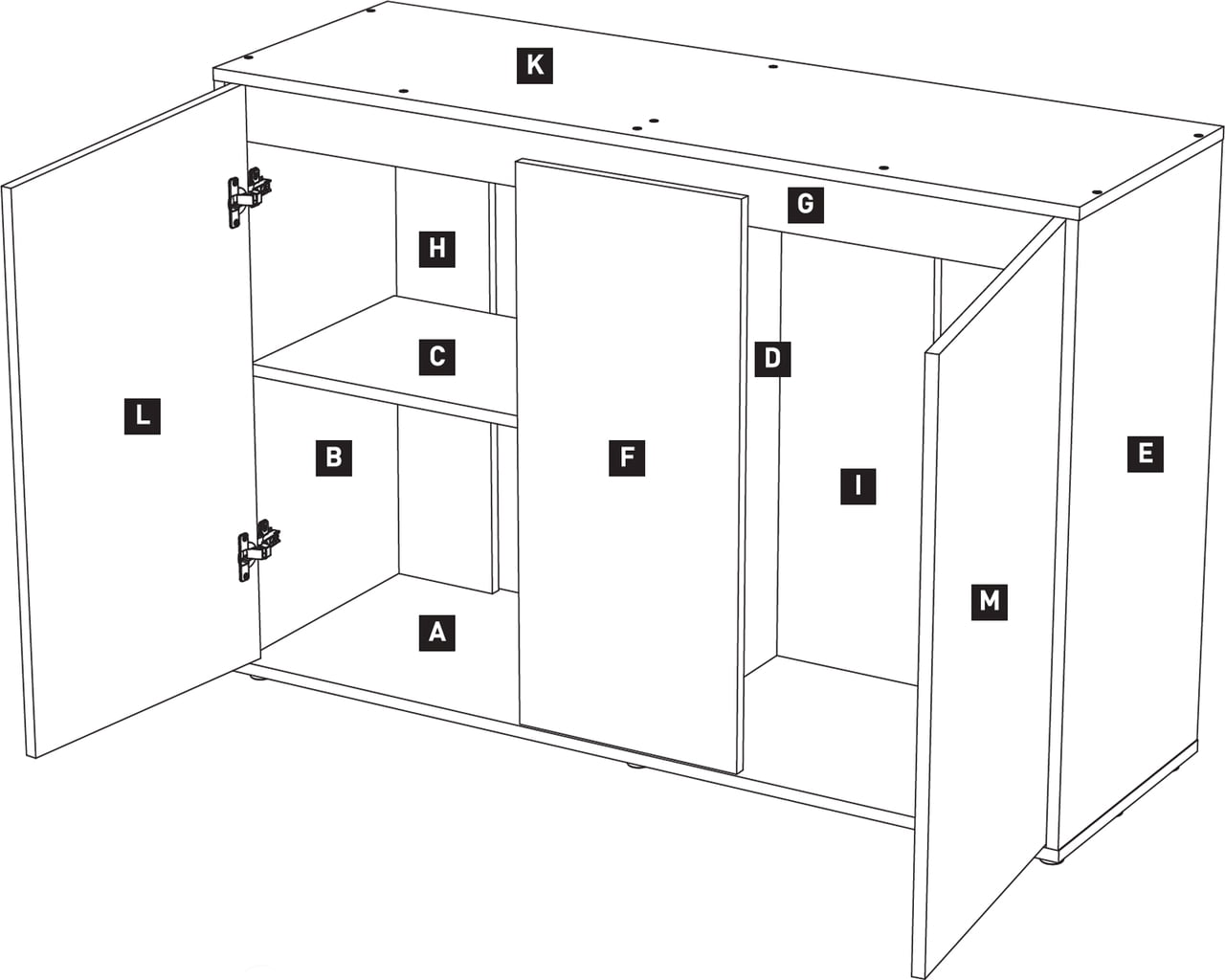 K
G
H
C
D
L
B
F
I
E
M
A