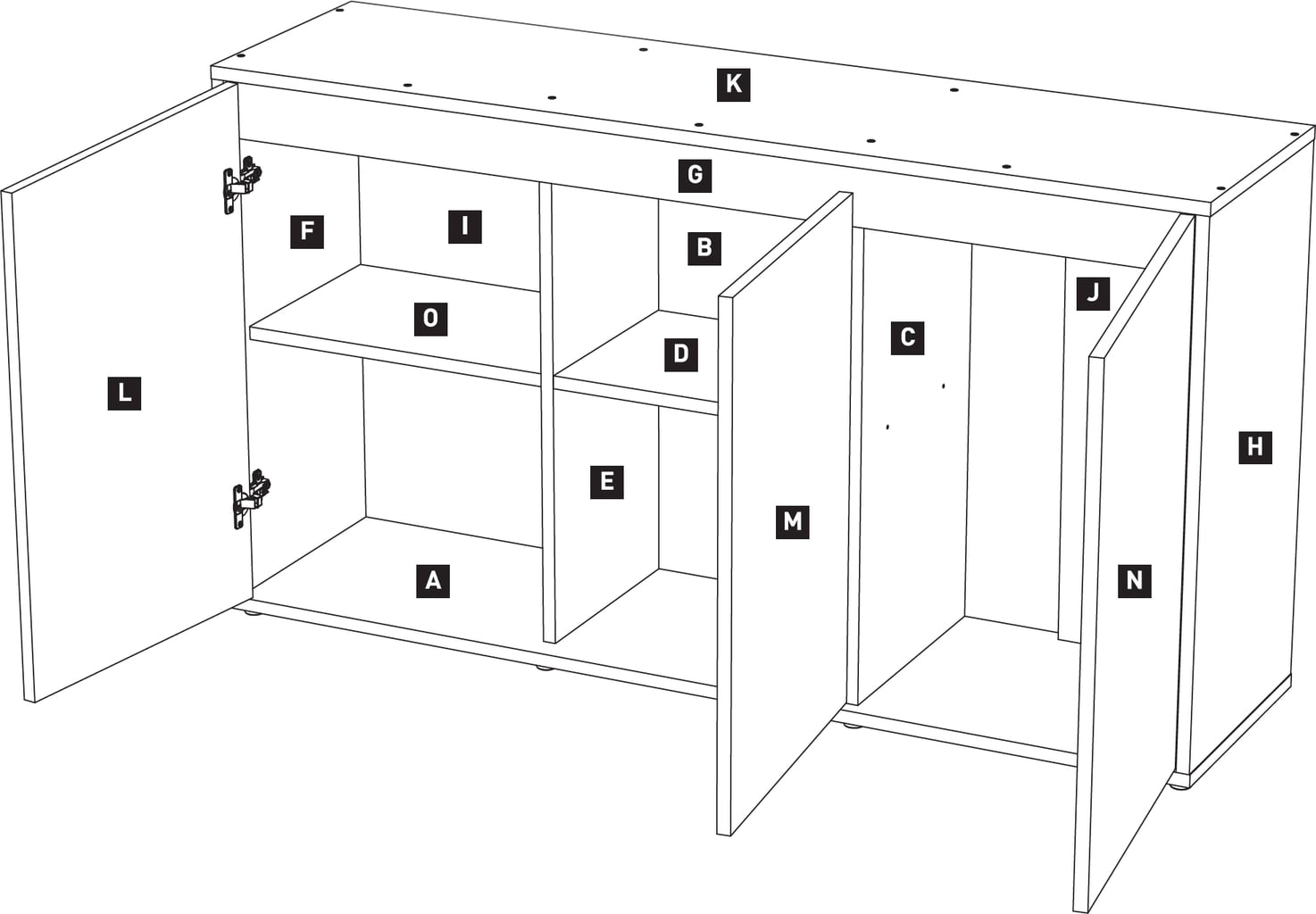 K
G
F
I
B
J
O
D
C
L
H
E
M
A
N