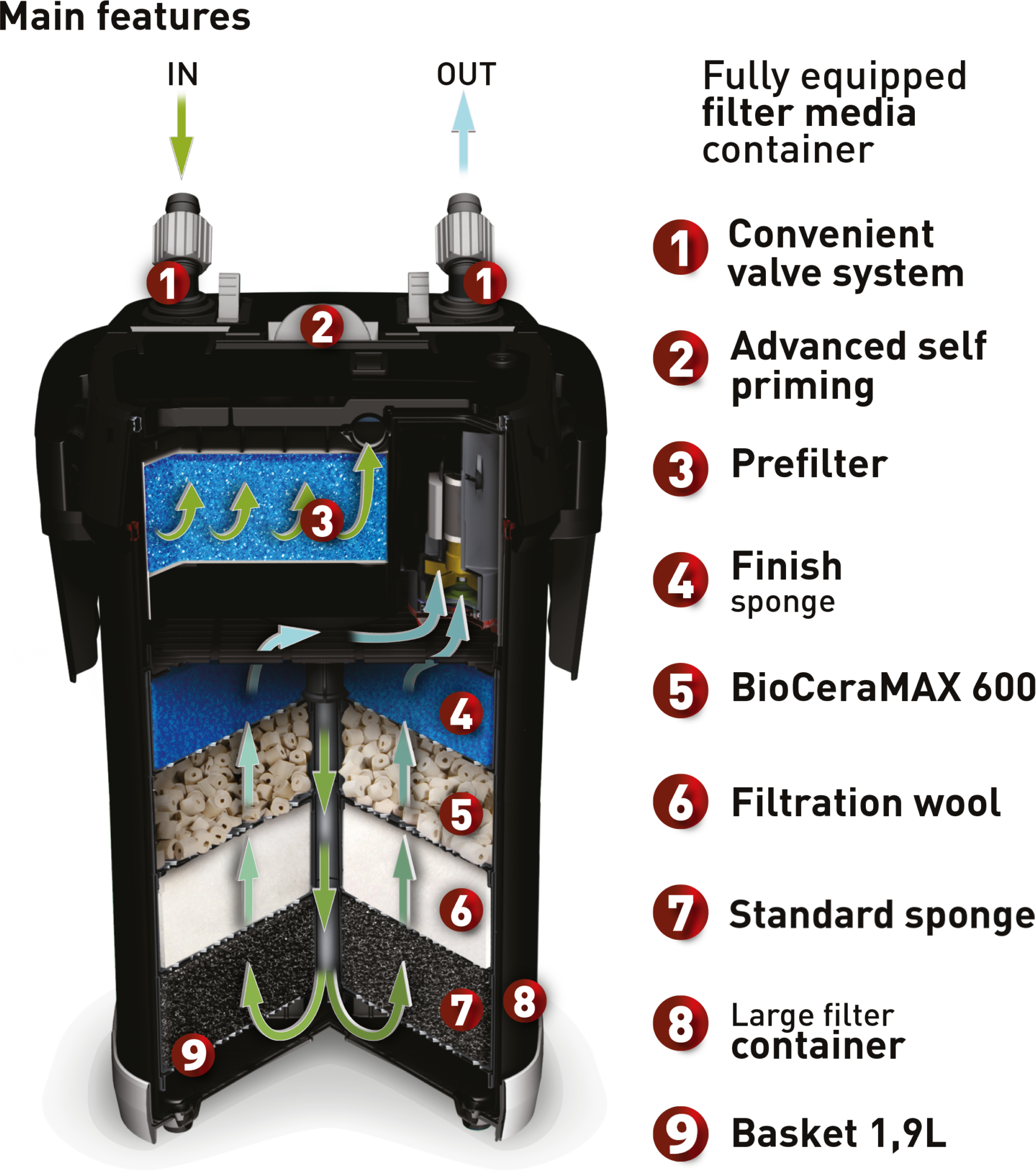 Main features

IN

OUT

1
1
2
3
4
5
6
7
8
9

Fully equipped filter media container

1 Convenient valve system

2 Advanced self priming

3 Prefilter

4 Finish sponge

5 BioCeraMAX 600

6 Filtration wool

7 Standard sponge

8 Large filter container

9 Basket 1,9L