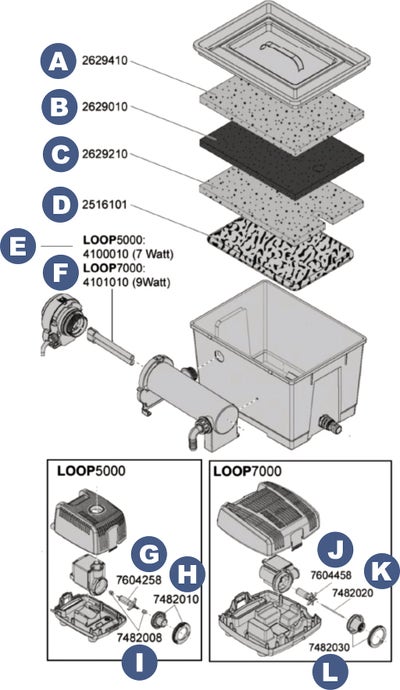 A 2629410

B 2629010

C 2629210

D 2516101

E LOOP5000: 4100010 (7 Watt)

F LOOP7000: 4101010 (9Watt)

LOOP5000

G 7604258

H 7482010

7482008

I

LOOP7000

J 7604458

K 7482020

7482030

L