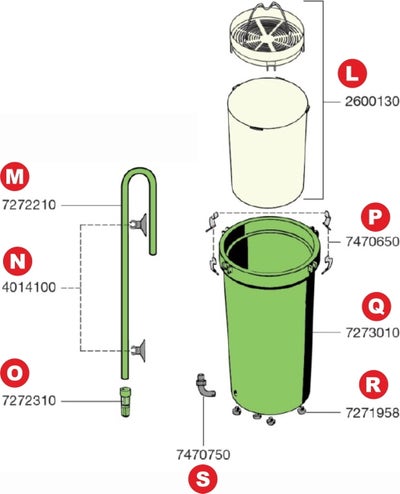 L
2600130

M
7272210

N
4014100

O
7272310

P
7470650

Q
7273010

R
7271958

7470750
S