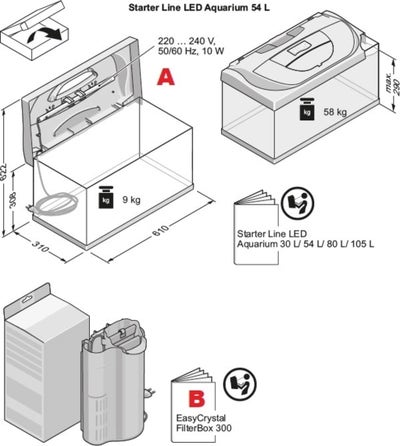 Starter Line LED Aquarium 54 L

220 … 240 V,
50/60 Hz, 10 W

A

max. 290

kg

58 kg

622

308

kg

9 kg

310

610

Starter Line LED
Aquarium 30 L/ 54 L/ 80 L/ 105 L

B

EasyCrystal
FilterBox 300